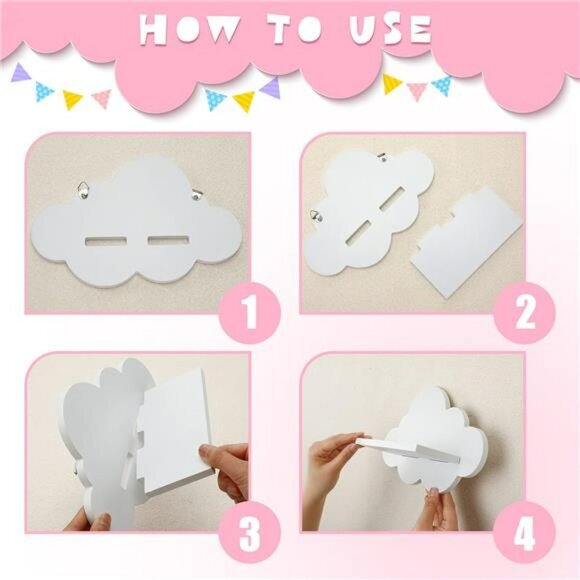 HOW TO USE

1

2

3

4